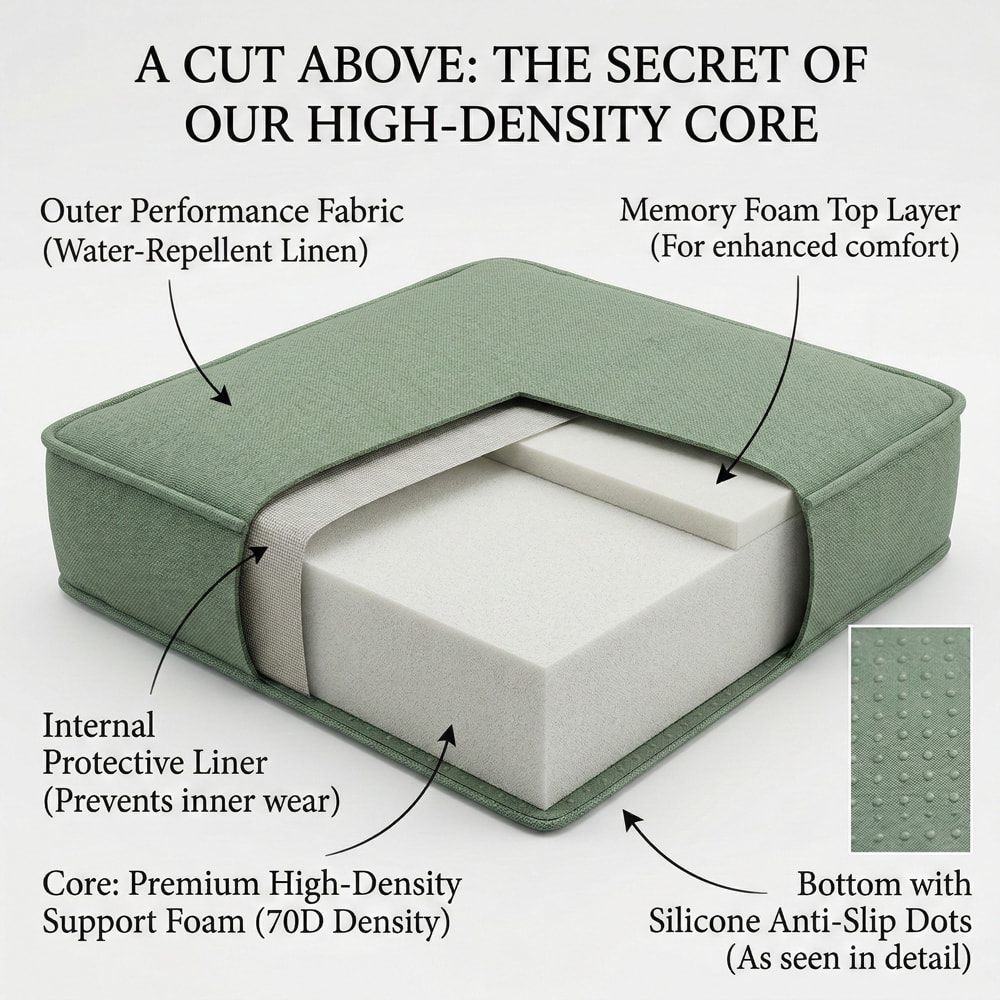 A CUT ABOVE: THE SECRET OF OUR HIGH-DENSITY CORE

Outer Performance Fabric (Water-Repellent Linen)

Memory Foam Top Layer (For enhanced comfort)

Internal Protective Liner (Prevents inner wear)

Core: Premium High-Density Support Foam (70D Density)

Bottom with Silicone Anti-Slip Dots (As seen in detail)